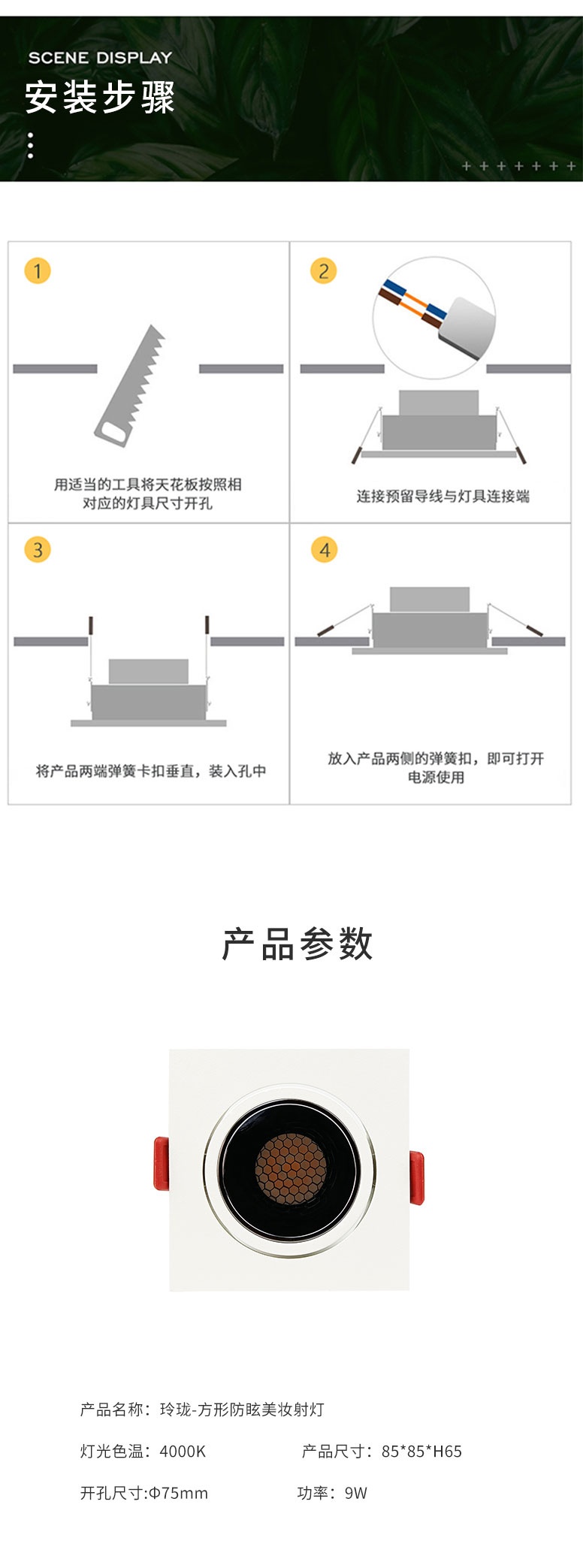 SCENE DISPLAY
安装步骤

+ + + + + + +

1
用适当的工具将天花板按照相对应的灯具尺寸开孔

2
连接预留导线与灯具连接端

3
将产品两端弹簧卡扣垂直，装入孔中

4
放入产品两侧的弹簧扣，即可打开电源使用

产品参数

产品名称：玲珑-方形防眩美妆射灯

灯光色温：4000K
产品尺寸：85*85*H65

开孔尺寸:Φ75mm
功率：9W